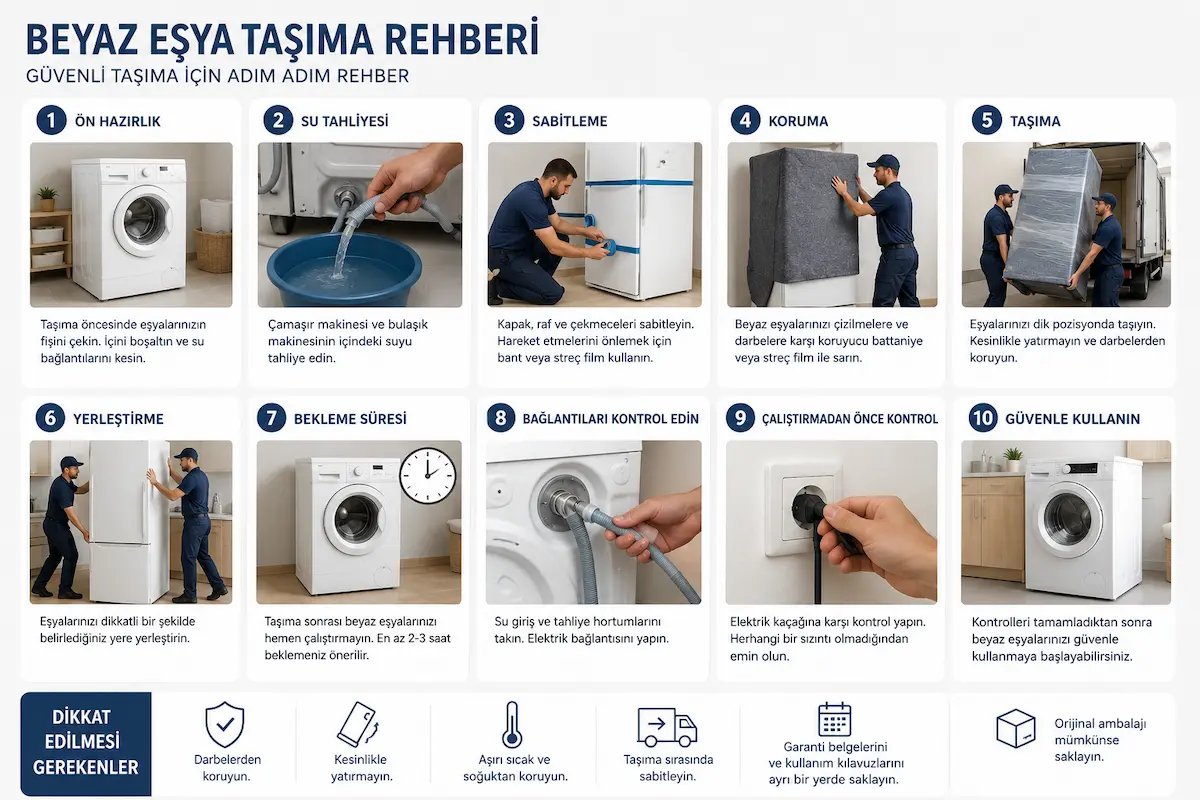 BEYAZ EŞYA TAŞIMA REHBERİ

GÜVENLİ TAŞIMA İÇİN ADIM ADIM REHBER

1 ÖN HAZIRLIK

Taşıma öncesinde eşyalarınızın fişini çekin. İçini boşaltın ve su bağlantılarını kesin.

2 SU TAHLİYESİ

Çamaşır makinesi ve bulaşık makinesinin içindeki suyu tahliye edin.

3 SABİTLEME

Kapak, raf ve çekmeceleri sabitleyin. Hareket etmelerini önlemek için bant veya streç film kullanın.

4 KORUMA

Beyaz eşyalarınızı çizilmelere ve darbelere karşı koruyucu battaniye veya streç film ile sarın.

5 TAŞIMA

Eşyalarınızı dik pozisyonda taşıyın. Kesinlikle yatırmayın ve darbelerden koruyun.

6 YERLEŞTİRME

Eşyalarınızı dikkatli bir şekilde belirlediğiniz yere yerleştirin.

7 BEKLEME SÜRESİ

Taşıma sonrası beyaz eşyalarınızı hemen çalıştırmayın. En az 2-3 saat beklemeniz önerilir.

8 BAĞLANTILARI KONTROL EDİN

Su giriş ve tahliye hortumlarını takın. Elektrik bağlantısını yapın.

9 ÇALIŞTIRMADAN ÖNCE KONTROL

Elektrik kaçağına karşı kontrol yapın. Herhangi bir sızıntı olmadığından emin olun.

10 GÜVENLE KULLANIN

Kontrolleri tamamladıktan sonra beyaz eşyalarınızı güvenle kullanmaya başlayabilirsiniz.

DİKKAT EDİLMESİ GEREKENLER

Darbelerden koruyun.

Kesinlikle yatırmayın.

Aşırı sıcak ve soğuktan koruyun.

Taşıma sırasında sabitleyin.

Garanti belgelerini ve kullanım kılavuzlarını ayrı bir yerde saklayın.

Orijinal ambalajı mümkünse saklayın.